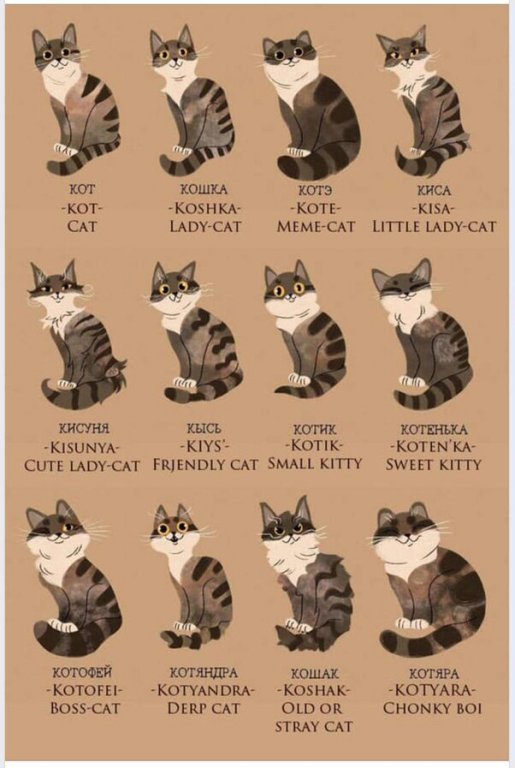 КОТ
-KOT-
CAT

КОШКА
-KOSHKA-
LADY-CAT

КОТЭ
-KOTE-
MEME-CAT

КИСА
-KISA-
LITTLE LADY-CAT

КИСУНЯ
-KISUNYA-
CUTE LADY-CAT

КЫСЬ
-KIYS'-
FRIENDLY CAT

КОТИК
-KOTIK-
SMALL KITTY

КОТЕНЬКА
-KOTEN'KA-
SWEET KITTY

КОТОФЕЙ
-KOTOFEI-
BOSS-CAT

КОТЯНДРА
-KOTYANDRA-
DERP CAT

КОШАК
-KOSHAK-
OLD OR
STRAY CAT

КОТЯРА
-KOTYARA-
CHONKY BOI